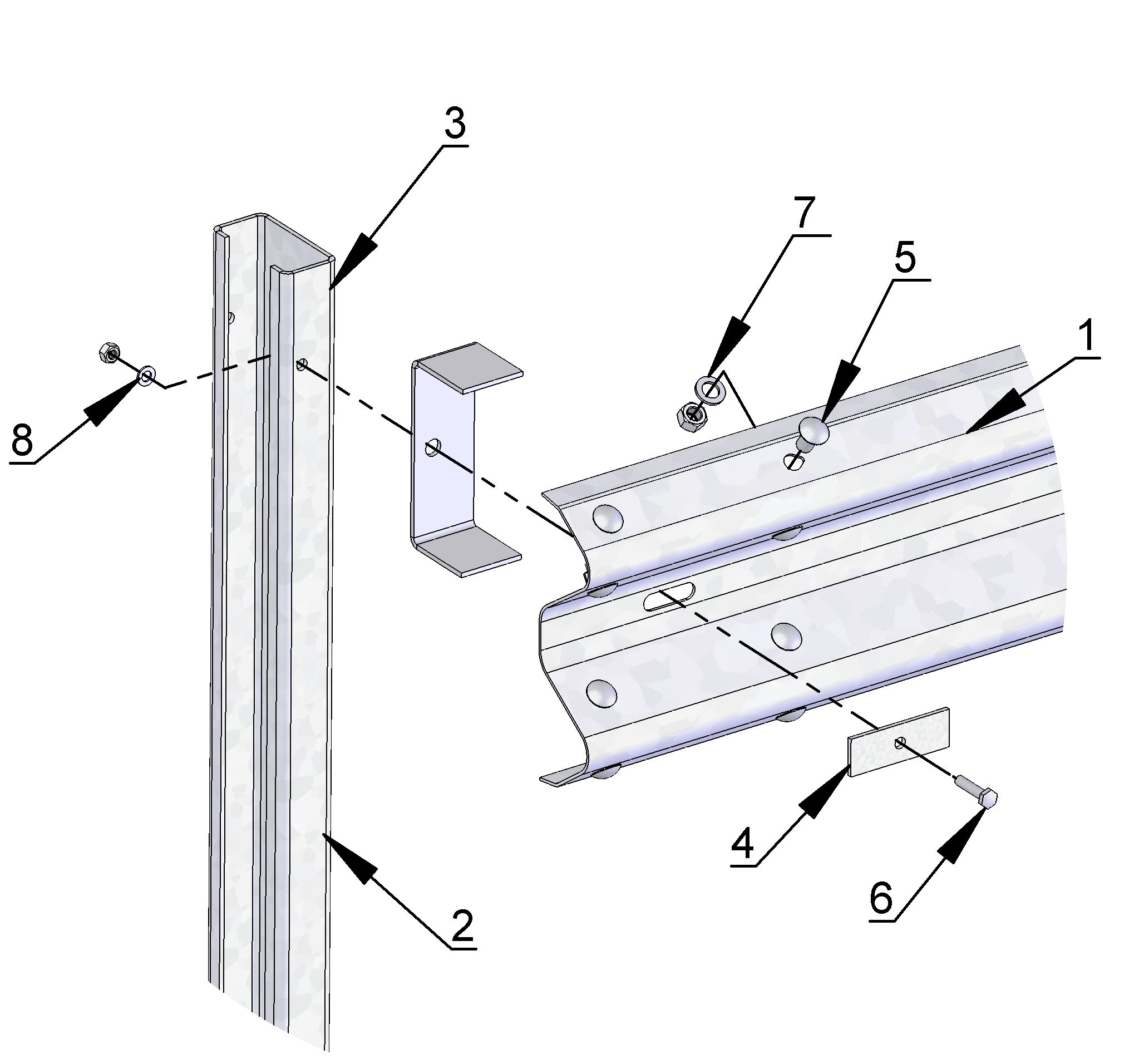 3
7
5
1
8
4
6
2