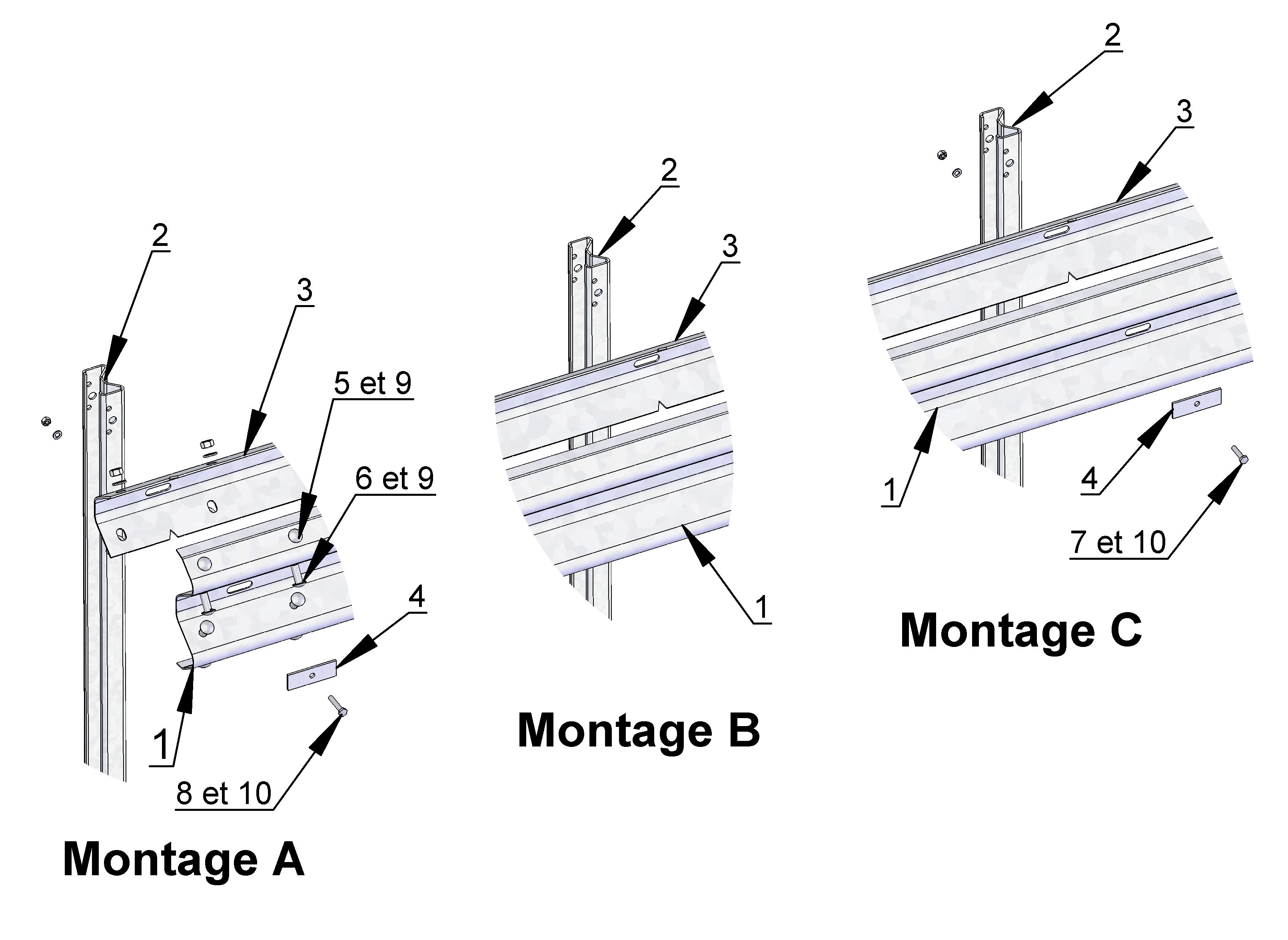 2

3

5 et 9

6 et 9

4

1

8 et 10

Montage A

2

3

1

Montage B

2

3

1

4

7 et 10

Montage C